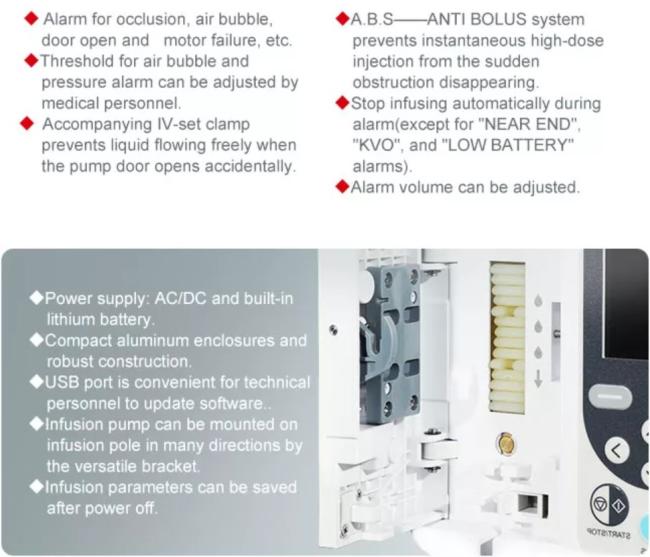 ◆ Alarm for occlusion, air bubble, door open and motor failure, etc.
◆Threshold for air bubble and pressure alarm can be adjusted by medical personnel.
◆ Accompanying IV-set clamp prevents liquid flowing freely when the pump door opens accidentally.

◆A.B.S——ANTI BOLUS system prevents instantaneous high-dose injection from the sudden obstruction disappearing.
◆Stop infusing automatically during alarm(except for "NEAR END", "KVO", and "LOW BATTERY" alarms).
◆Alarm volume can be adjusted.

◆Power supply: AC/DC and built-in lithium battery.
◆Compact aluminum enclosures and robust construction.
◆USB port is convenient for technical personnel to update software..
◆Infusion pump can be mounted on infusion pole in many directions by the versatile bracket.
◆Infusion parameters can be saved after power off.

START/STOP