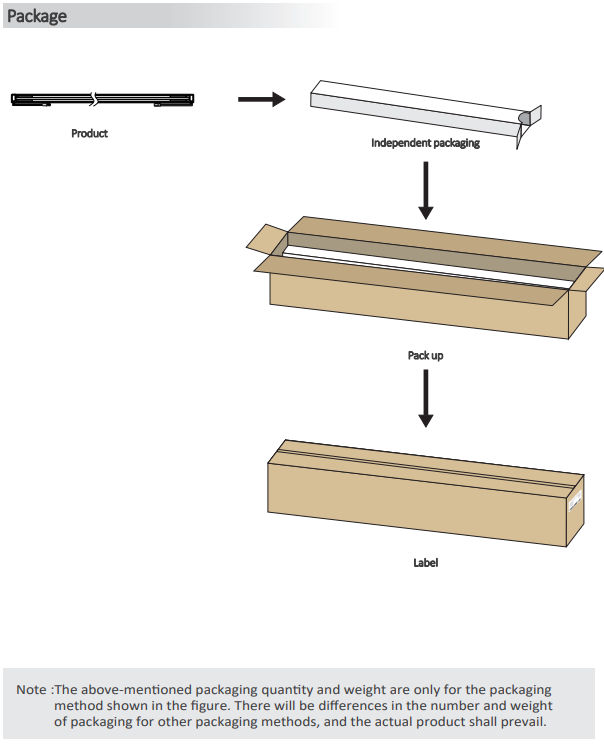 Package

Product

Independent packaging

Pack up

Label

Note :The above-mentioned packaging quantity and weight are only for the packaging method shown in the figure. There will be differences in the number and weight of packaging for other packaging methods, and the actual product shall prevail.