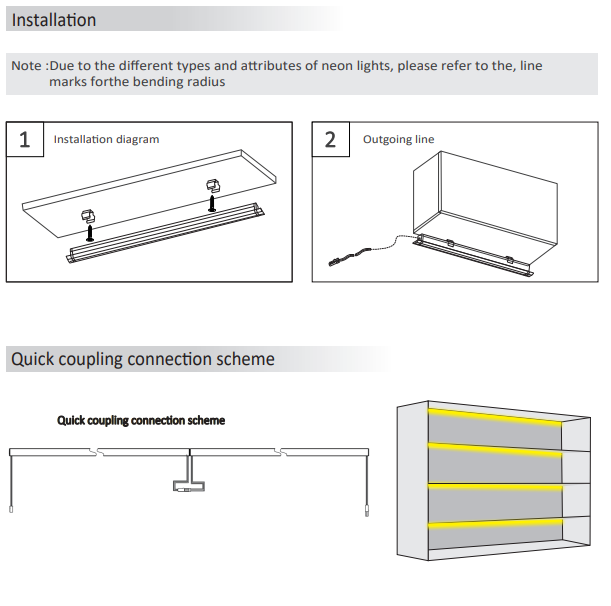 Installation

Note :Due to the different types and attributes of neon lights, please refer to the, line marks forthe bending radius

1 Installation diagram

2 Outgoing line

Quick coupling connection scheme

Quick coupling connection scheme