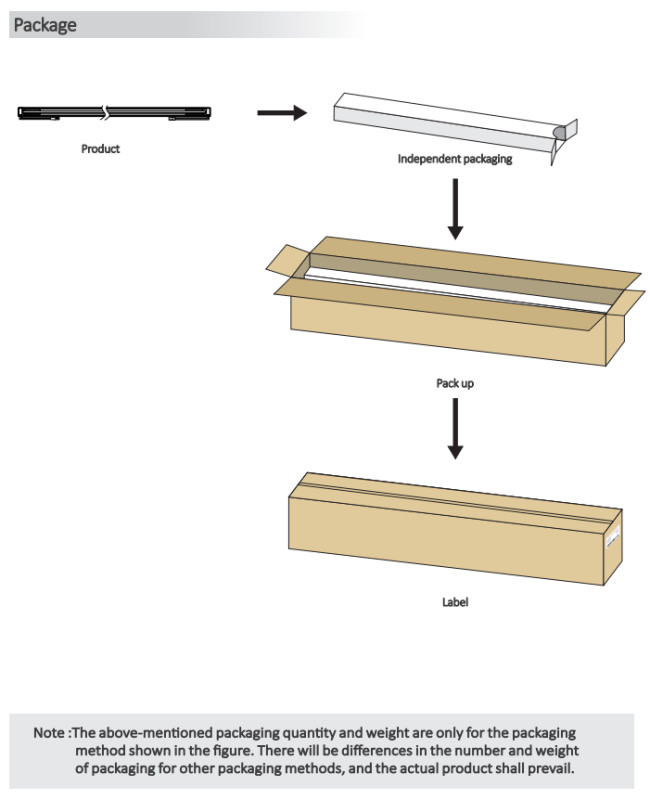 Package

Product

Independent packaging

Pack up

Label

Note :The above-mentioned packaging quantity and weight are only for the packaging method shown in the figure. There will be differences in the number and weight of packaging for other packaging methods, and the actual product shall prevail.