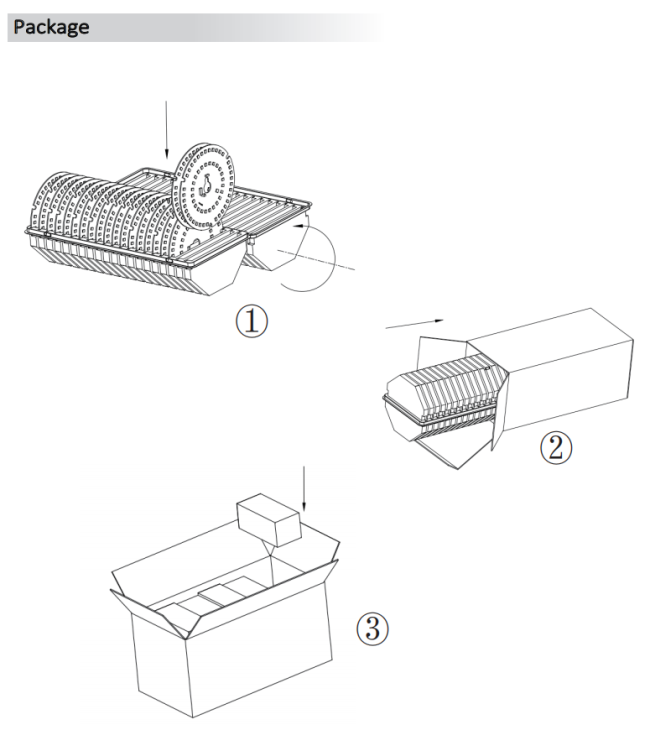 Package

①

②

③