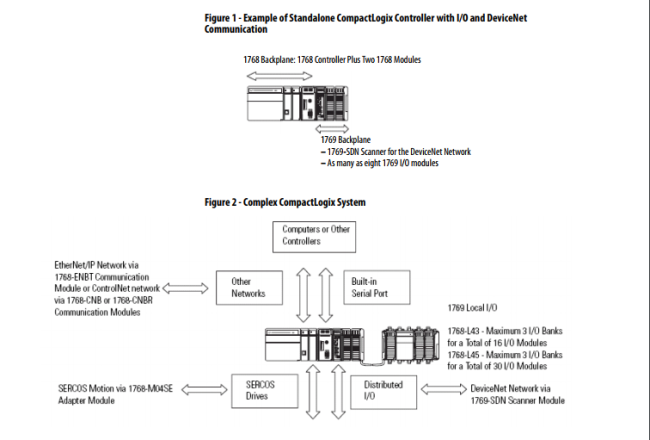 Figure 1 - Example of Standalone CompactLogix Controller with I/O and DeviceNet Communication

1768 Backplane: 1768 Controller Plus Two 1768 Modules

1769 Backplane
– 1769-SDN Scanner for the DeviceNet Network
– As many as eight 1769 I/O modules

Figure 2 - Complex CompactLogix System

Computers or Other Controllers

EtherNet/IP Network via 1768-ENBT Communication Module or ControlNet network via 1768-CNB or 1768-CNBR Communication Modules

Other Networks

Built-in Serial Port

1769 Local I/O

1768-L43 - Maximum 3 I/O Banks for a Total of 16 I/O Modules
1768-L45 - Maximum 3 I/O Banks for a Total of 30 I/O Modules

SERCOS Motion via 1768-M04SE Adapter Module

SERCOS Drives

Distributed I/O

DeviceNet Network via 1769-SDN Scanner Module