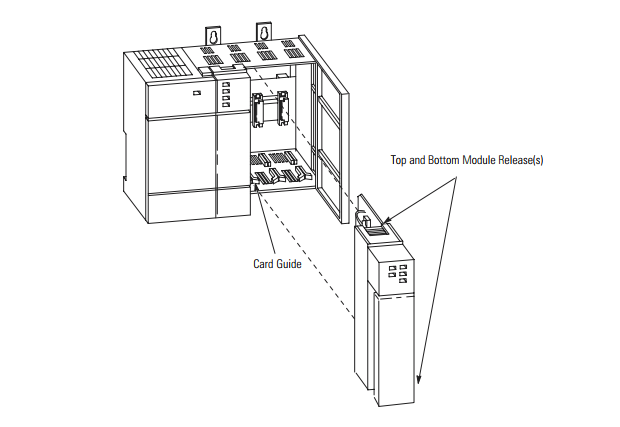 Top and Bottom Module Release(s)

Card Guide