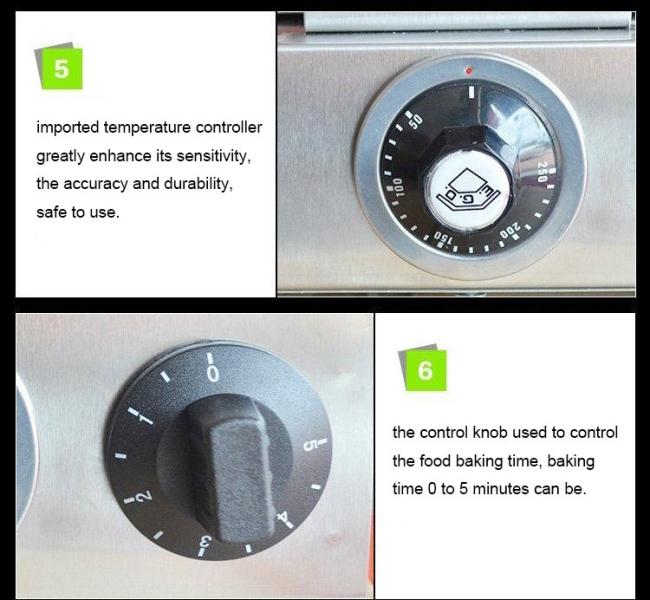 5

imported temperature controller greatly enhance its sensitivity, the accuracy and durability, safe to use.

50
100
150
200
250
E.G.O

0
1
2
3
4
5

6

the control knob used to control the food baking time, baking time 0 to 5 minutes can be.