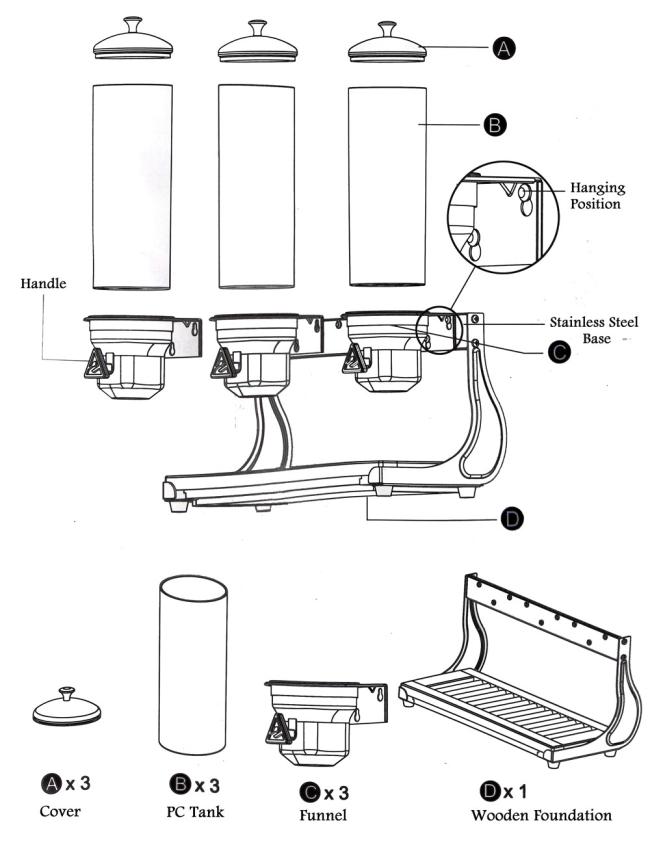 A

B

Hanging Position

Handle

Stainless Steel Base

C

D

A x 3
Cover

B x 3
PC Tank

C x 3
Funnel

D x 1
Wooden Foundation