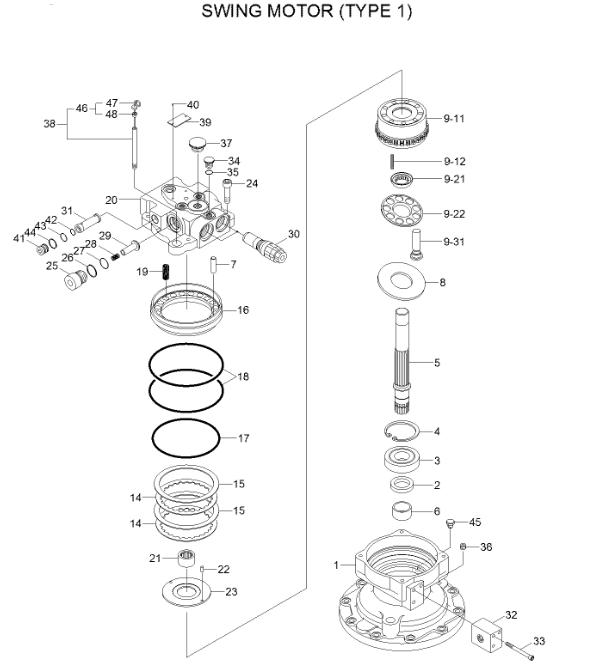 SWING MOTOR (TYPE 1)

38
46
47
48
40
39
37
34
35
24
20
31
42
43
44
41
29
28
27
26
25
30
19
7
16
18
17
15
14
15
14
21
22
23
9-11
9-12
9-21
9-22
9-31
8
5
4
3
2
6
45
36
1
32
33