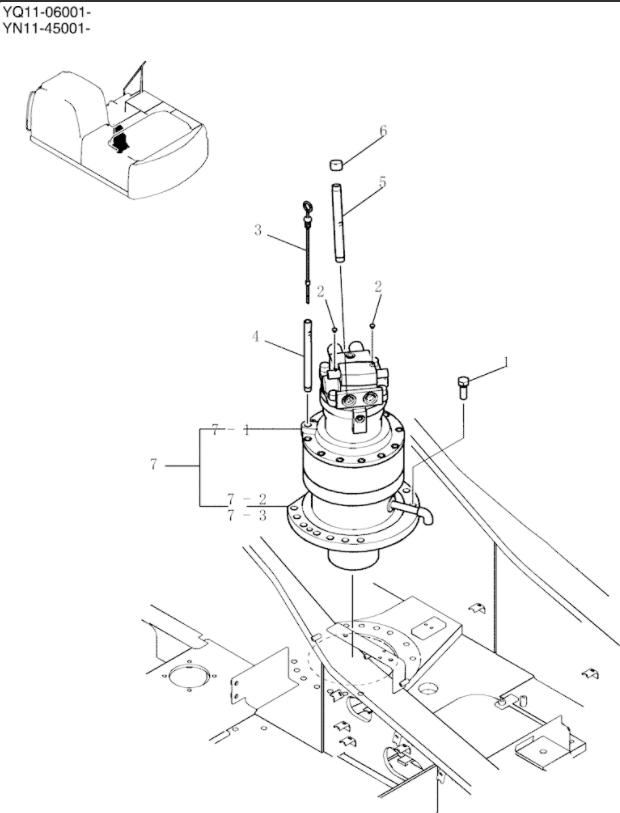 YQ11-06001-
YN11-45001-

6
5
3
2
2
4
1
7 - 1
7
7 - 2
7 - 3