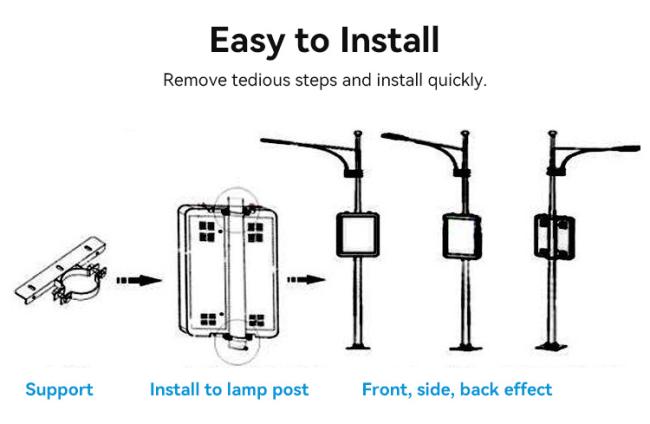 Easy to Install

Remove tedious steps and install quickly.

Support

Install to lamp post

Front, side, back effect