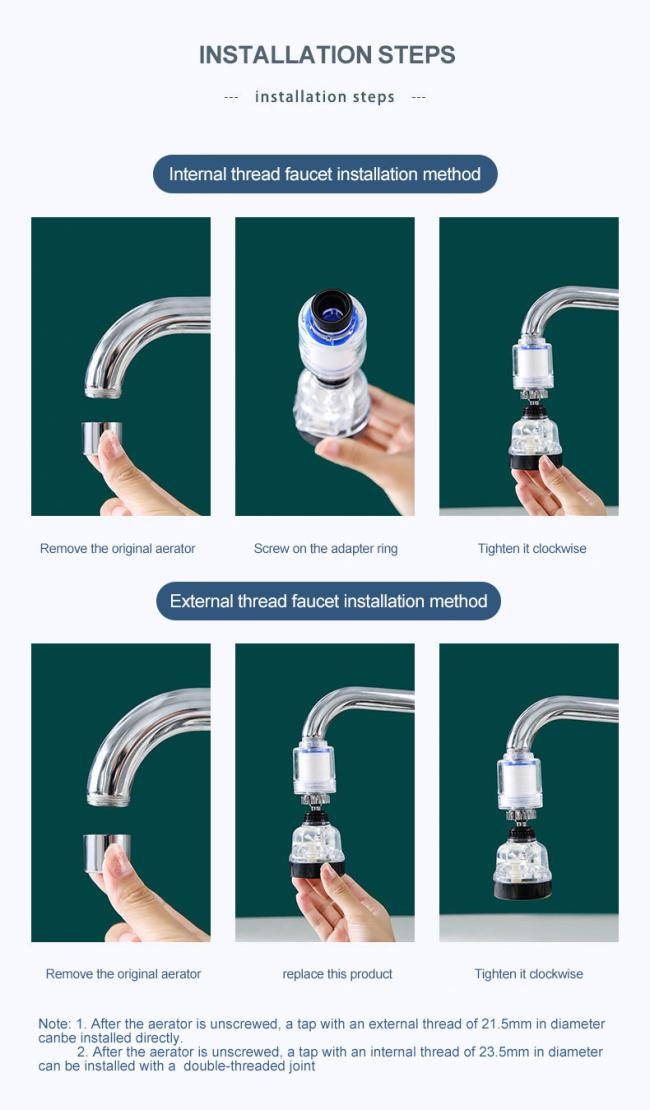 INSTALLATION STEPS

--- installation steps ---

Internal thread faucet installation method

Remove the original aerator

Screw on the adapter ring

Tighten it clockwise

External thread faucet installation method

Remove the original aerator

replace this product

Tighten it clockwise

Note: 1. After the aerator is unscrewed, a tap with an external thread of 21.5mm in diameter canbe installed directly.
2. After the aerator is unscrewed, a tap with an internal thread of 23.5mm in diameter can be installed with a double-threaded joint