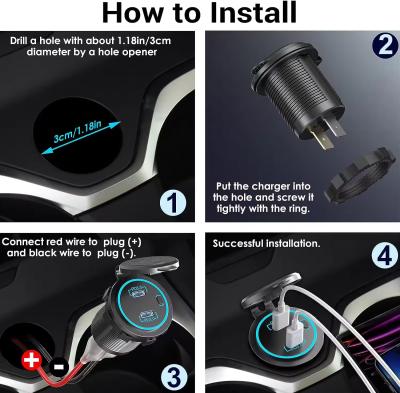 How to Install

Drill a hole with about 1.18in/3cm diameter by a hole opener

3cm/1.18in

1

2

Put the charger into the hole and screw it tightly with the ring.

Connect red wire to plug (+) and black wire to plug (-).

+

-

3

Successful installation.

4