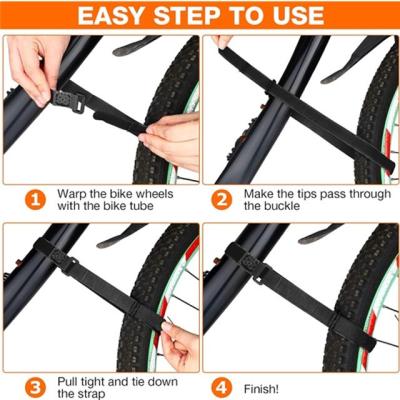 EASY STEP TO USE

1 Warp the bike wheels with the bike tube

2 Make the tips pass through the buckle

3 Pull tight and tie down the strap

4 Finish!