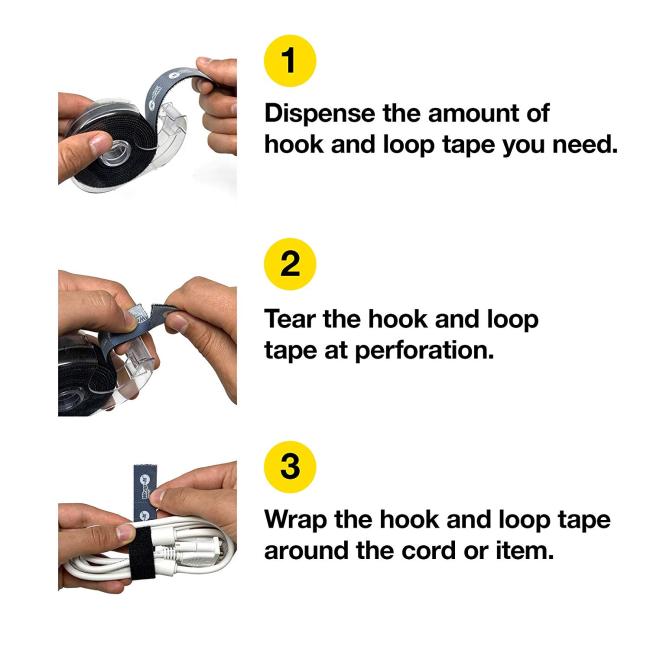 1

Dispense the amount of hook and loop tape you need.

2

Tear the hook and loop tape at perforation.

3

Wrap the hook and loop tape around the cord or item.