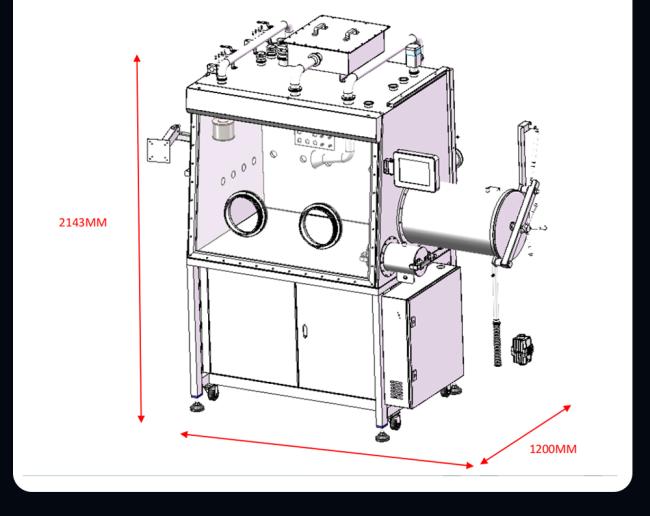 2143MM

1200MM