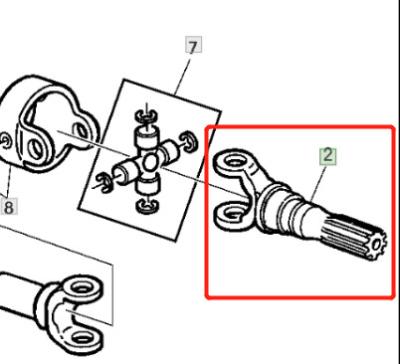 7
2
8