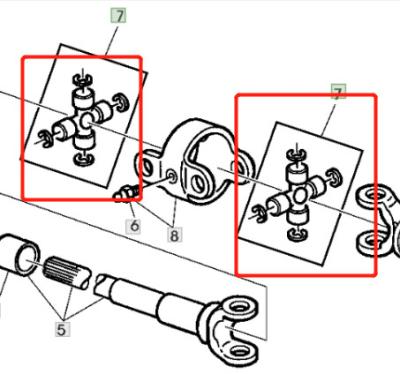 7
7
6
8
5