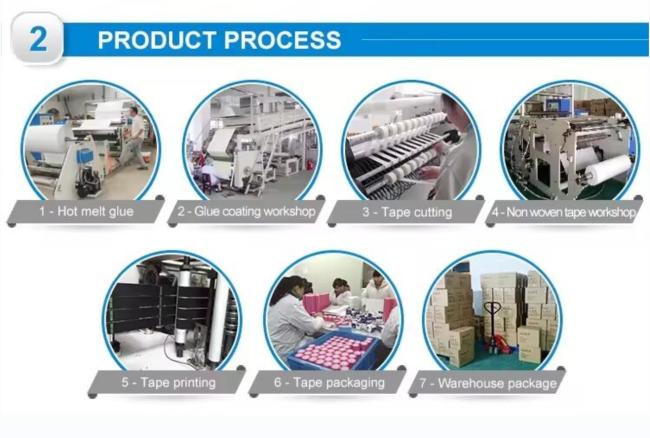 2 PRODUCT PROCESS

1 - Hot melt glue

2 - Glue coating workshop

3 - Tape cutting

4 - Non woven tape workshop

5 - Tape printing

6 - Tape packaging

7 - Warehouse package