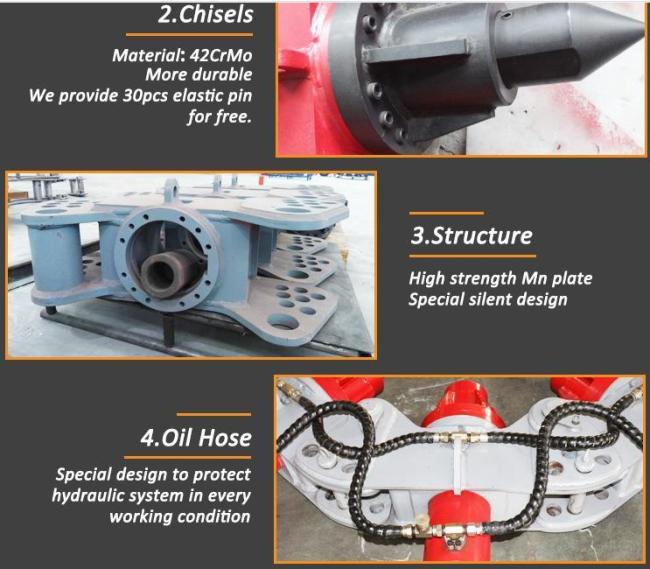 2.Chisels

Material: 42CrMo
More durable
We provide 30pcs elastic pin for free.

3.Structure

High strength Mn plate
Special silent design

4.Oil Hose

Special design to protect hydraulic system in every working condition