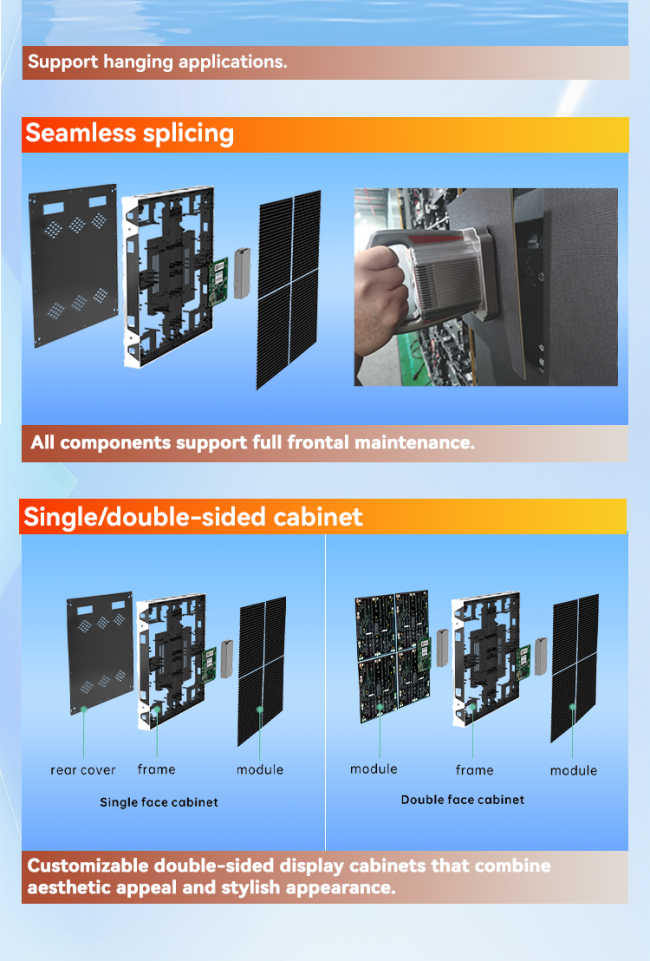 Support hanging applications.

Seamless splicing

All components support full frontal maintenance.

Single/double-sided cabinet

rear cover

frame

module

Single face cabinet

module

frame

module

Double face cabinet

Customizable double-sided display cabinets that combine aesthetic appeal and stylish appearance.