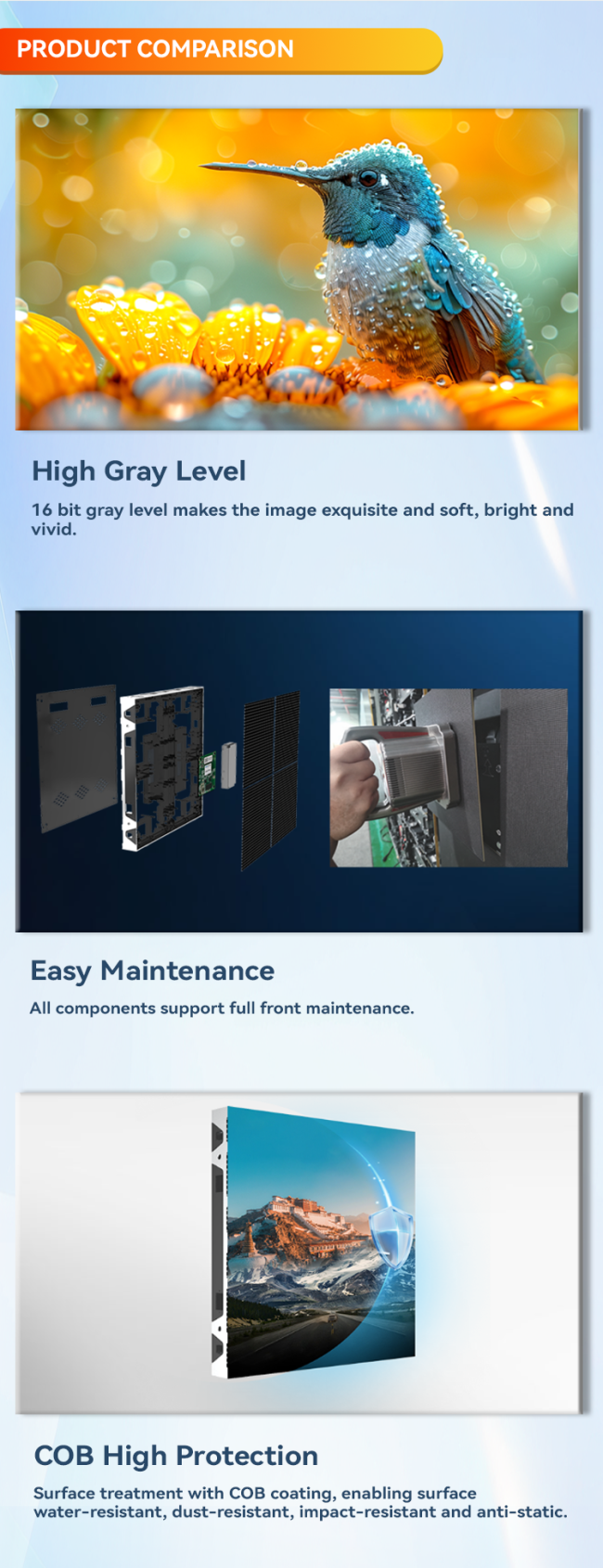 PRODUCT COMPARISON

High Gray Level

16 bit gray level makes the image exquisite and soft, bright and vivid.

Easy Maintenance

All components support full front maintenance.

COB High Protection

Surface treatment with COB coating, enabling surface water-resistant, dust-resistant, impact-resistant and anti-static.