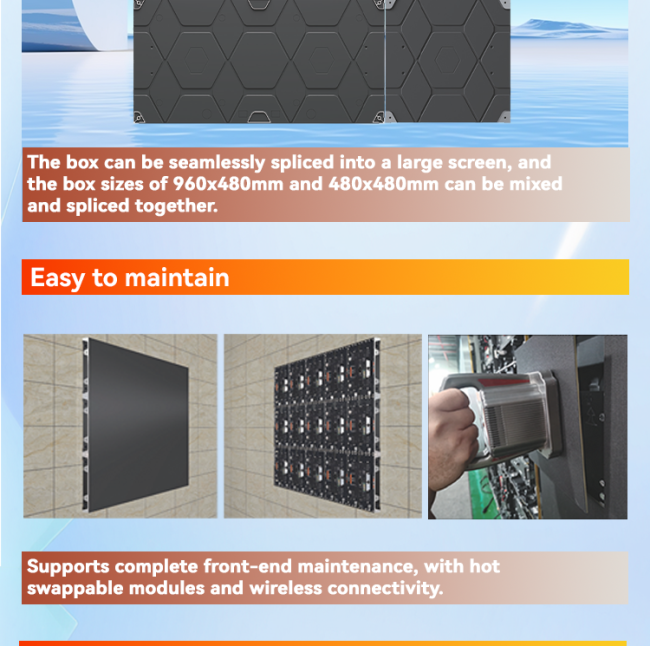 The box can be seamlessly spliced into a large screen, and the box sizes of 960x480mm and 480x480mm can be mixed and spliced together.

Easy to maintain

Supports complete front-end maintenance, with hot swappable modules and wireless connectivity.