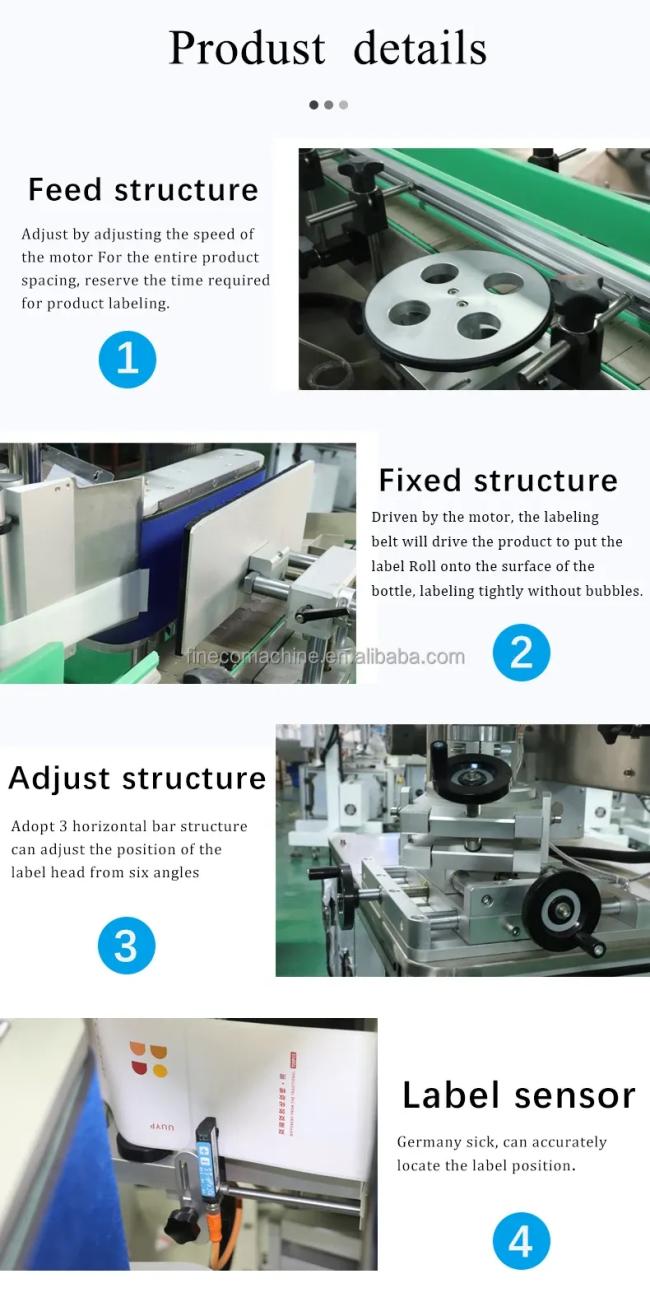 Produst details

Feed structure

Adjust by adjusting the speed of the motor For the entire product spacing, reserve the time required for product labeling.

1

Fixed structure

Driven by the motor, the labeling belt will drive the product to put the label Roll onto the surface of the bottle, labeling tightly without bubbles.

finecomachine.en.alibaba.com

2

Adjust structure

Adopt 3 horizontal bar structure can adjust the position of the label head from six angles

3

Label sensor

Germany sick, can accurately locate the label position.

4