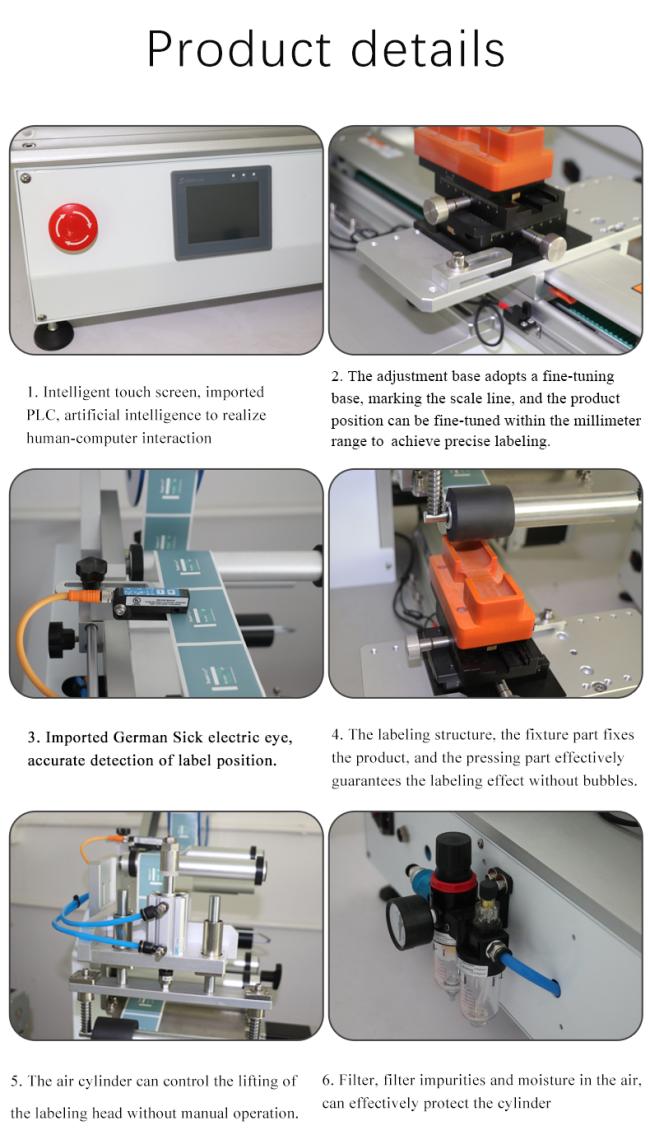 Product details

1. Intelligent touch screen, imported PLC, artificial intelligence to realize human-computer interaction

2. The adjustment base adopts a fine-tuning base, marking the scale line, and the product position can be fine-tuned within the millimeter range to achieve precise labeling.

3. Imported German Sick electric eye, accurate detection of label position.

4. The labeling structure, the fixture part fixes the product, and the pressing part effectively guarantees the labeling effect without bubbles.

5. The air cylinder can control the lifting of the labeling head without manual operation.

6. Filter, filter impurities and moisture in the air, can effectively protect the cylinder