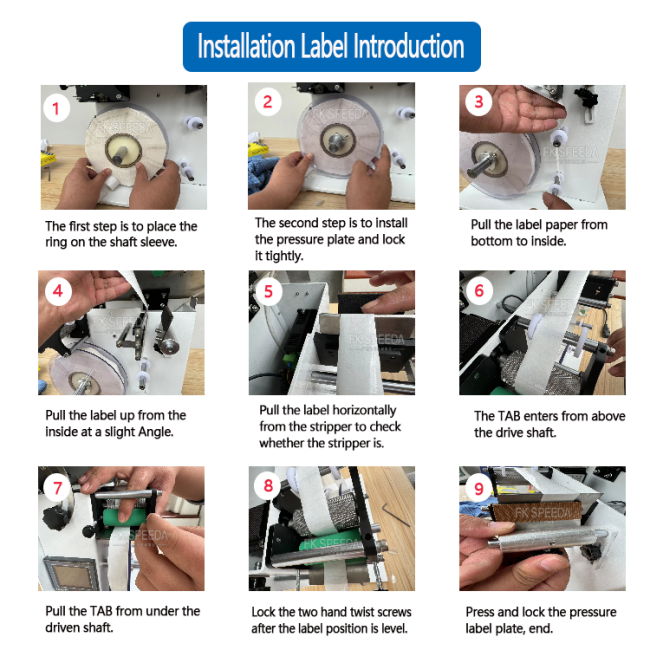 Installation Label Introduction

1

FK SPEEDA

The first step is to place the ring on the shaft sleeve.

2

FK SPEEDA

The second step is to install the pressure plate and lock it tightly.

3

FK SPEEDA

Pull the label paper from bottom to inside.

4

FK SPEEDA

Pull the label up from the inside at a slight Angle.

5

FK SPEEDA

Pull the label horizontally from the stripper to check whether the stripper is.

6

FK SPEEDA

The TAB enters from above the drive shaft.

7

FK SPEEDA

Pull the TAB from under the driven shaft.

8

FK SPEEDA

Lock the two hand twist screws after the label position is level.

9

FK SPEEDA

Press and lock the pressure label plate, end.