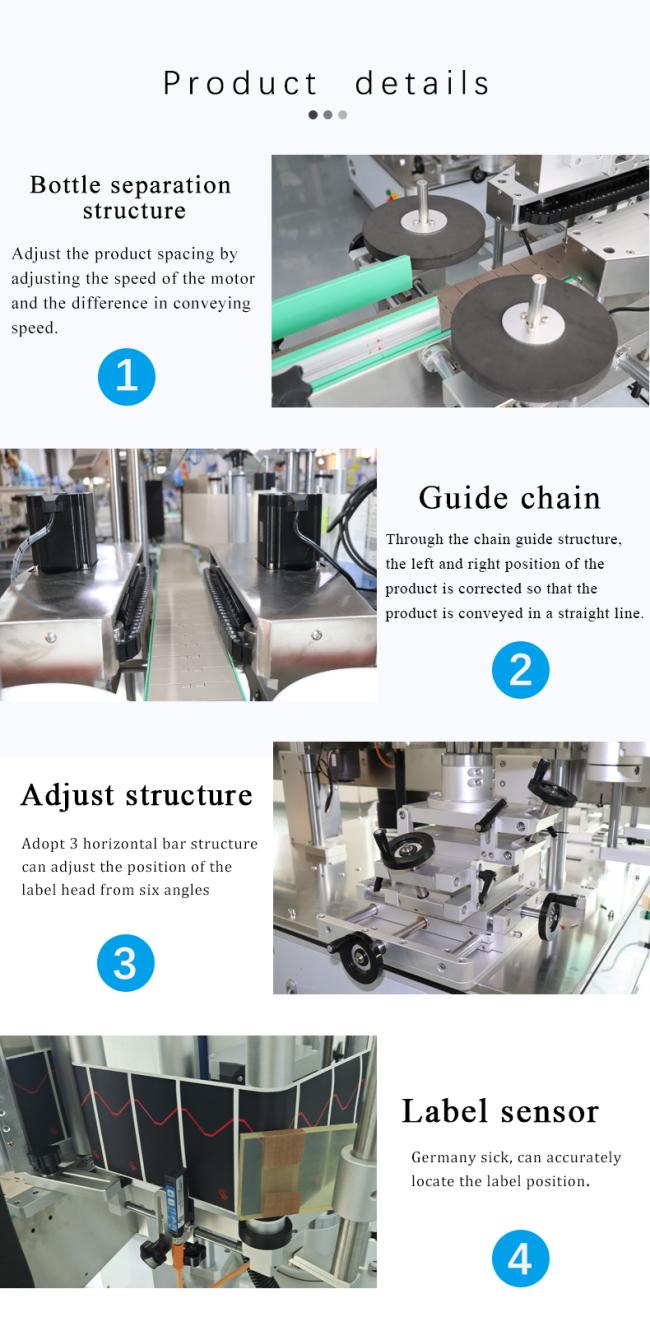 Product details

Bottle separation structure

Adjust the product spacing by adjusting the speed of the motor and the difference in conveying speed.

1

Guide chain

Through the chain guide structure, the left and right position of the product is corrected so that the product is conveyed in a straight line.

2

Adjust structure

Adopt 3 horizontal bar structure can adjust the position of the label head from six angles

3

Label sensor

Germany sick, can accurately locate the label position.

4