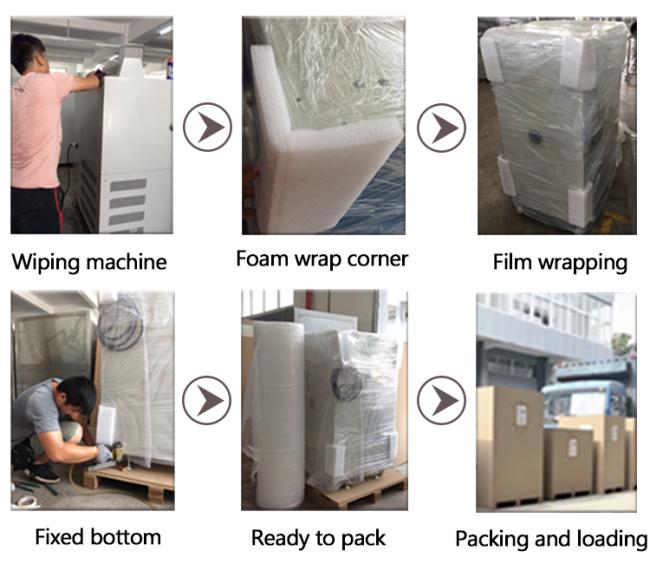 Wiping machine

Foam wrap corner

Film wrapping

Fixed bottom

Ready to pack

Packing and loading