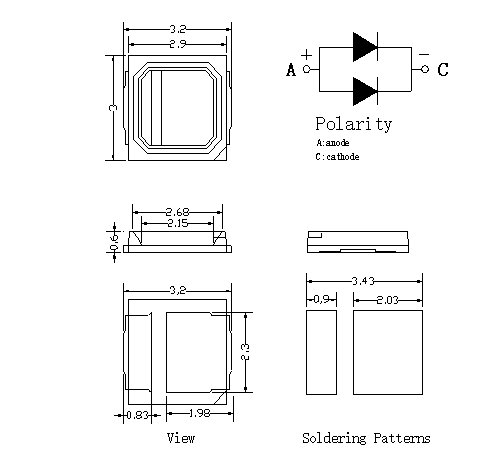 3.2
2.9
3

A + − C

Polarity
A:anode
C:cathode

2.68
2.15
0.6

3.2
2.3
0.83
1.98

View

3.43
0.9
2.03

Soldering Patterns