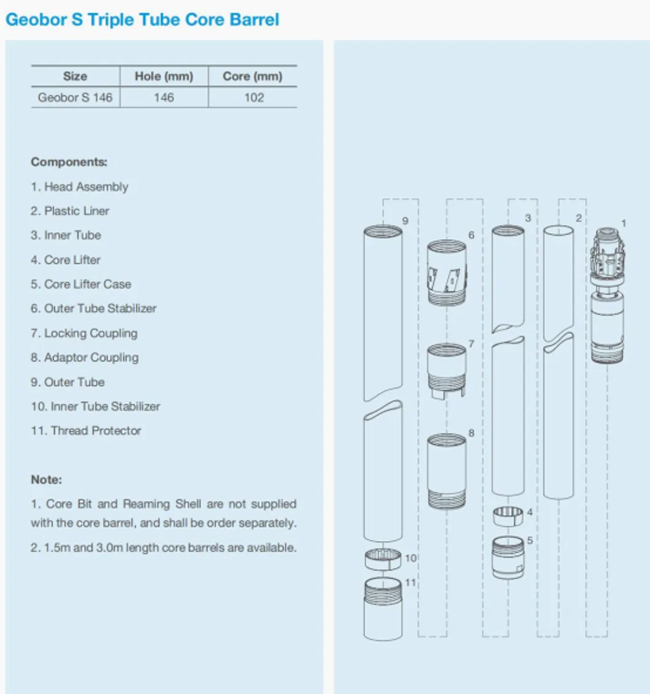 Geobor S Triple Tube Core Barrel

| Size | Hole (mm) | Core (mm) |
|---|---|---|
| Geobor S 146 | 146 | 102 |

Components:

1. Head Assembly
2. Plastic Liner
3. Inner Tube
4. Core Lifter
5. Core Lifter Case
6. Outer Tube Stabilizer
7. Locking Coupling
8. Adaptor Coupling
9. Outer Tube
10. Inner Tube Stabilizer
11. Thread Protector

Note:

1. Core Bit and Reaming Shell are not supplied with the core barrel, and shall be order separately.
2. 1.5m and 3.0m length core barrels are available.

9 6 3 2 1 7 8 4 5 10 11