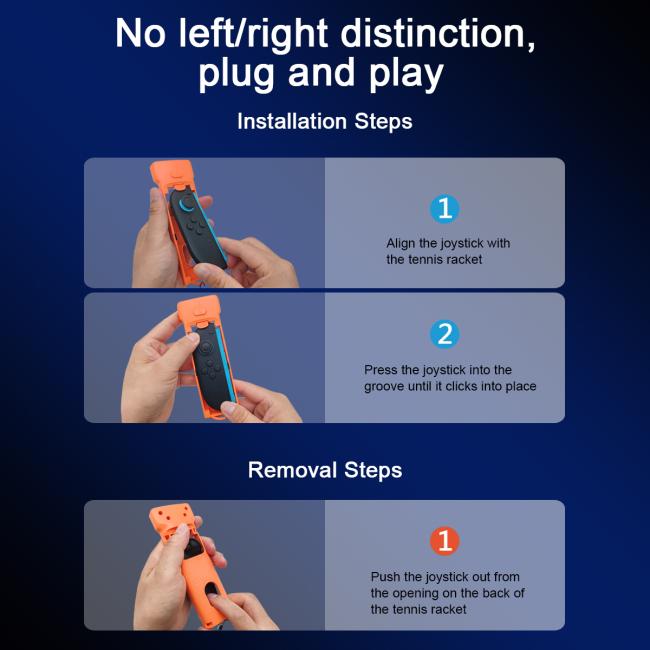 No left/right distinction, plug and play

Installation Steps

1

Align the joystick with the tennis racket

2

Press the joystick into the groove until it clicks into place

Removal Steps

1

Push the joystick out from the opening on the back of the tennis racket