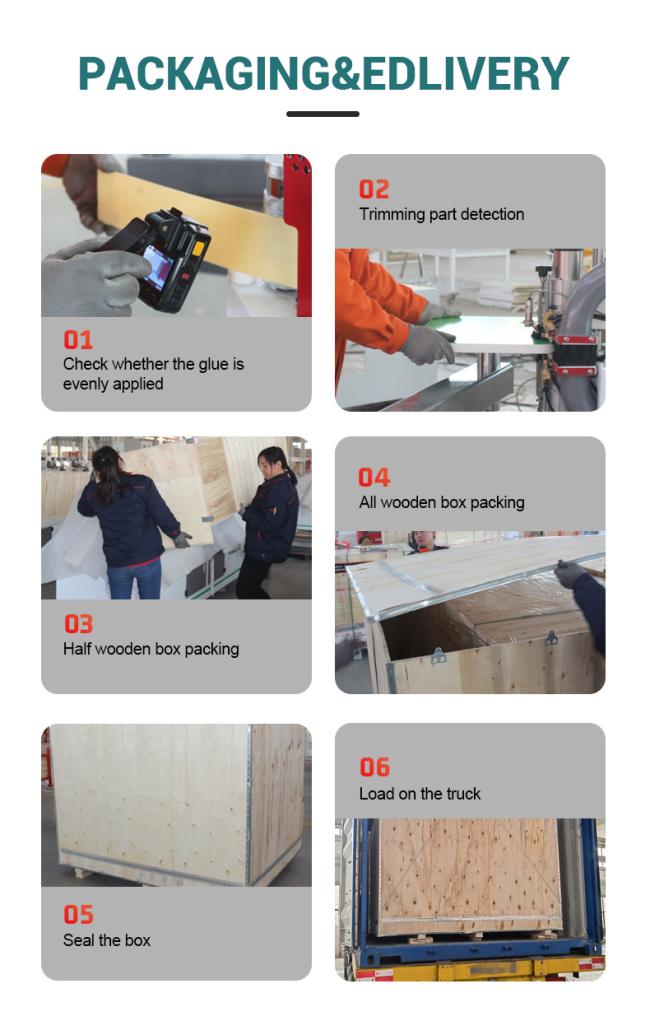 PACKAGING&EDLIVERY

01
Check whether the glue is evenly applied

02
Trimming part detection

03
Half wooden box packing

04
All wooden box packing

05
Seal the box

06
Load on the truck