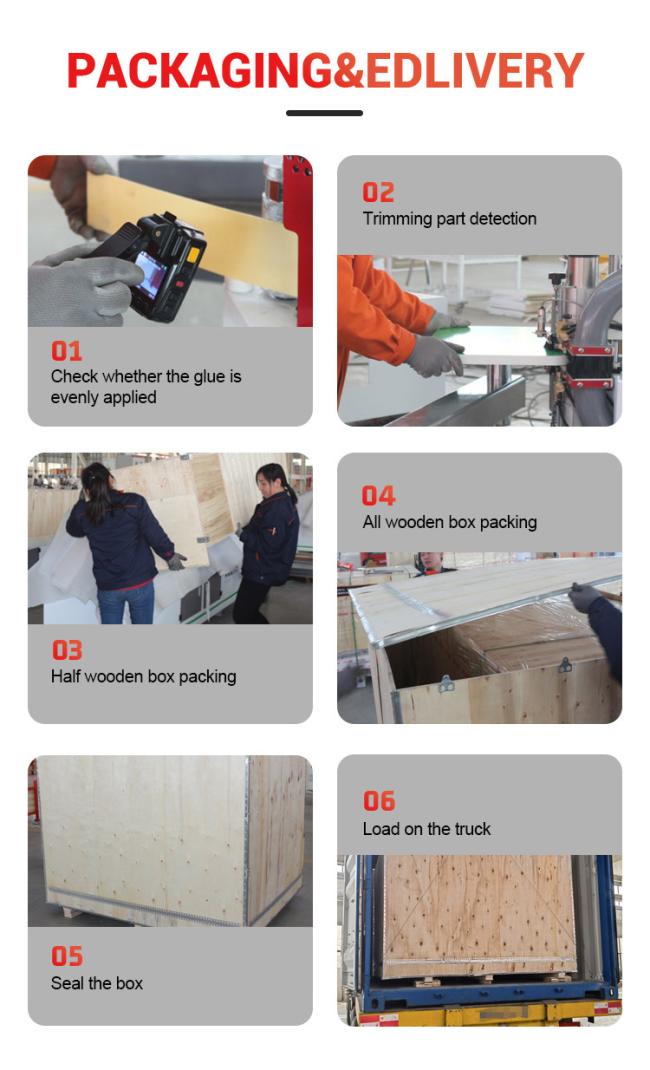 PACKAGING&EDLIVERY

01
Check whether the glue is evenly applied

02
Trimming part detection

03
Half wooden box packing

04
All wooden box packing

05
Seal the box

06
Load on the truck