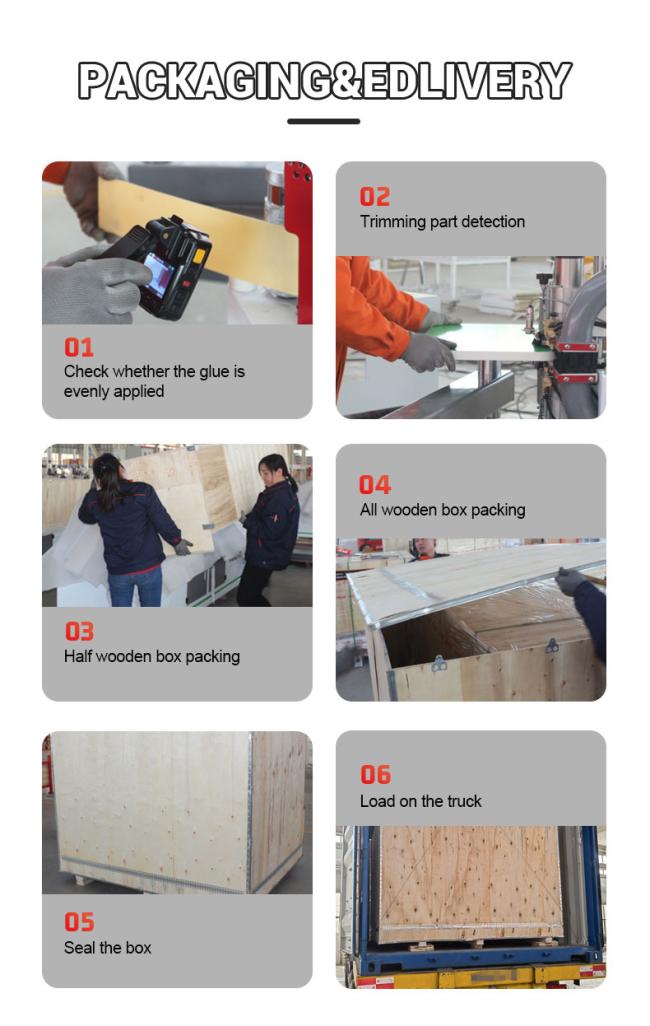 PACKAGING&EDLIVERY

01
Check whether the glue is evenly applied

02
Trimming part detection

03
Half wooden box packing

04
All wooden box packing

05
Seal the box

06
Load on the truck