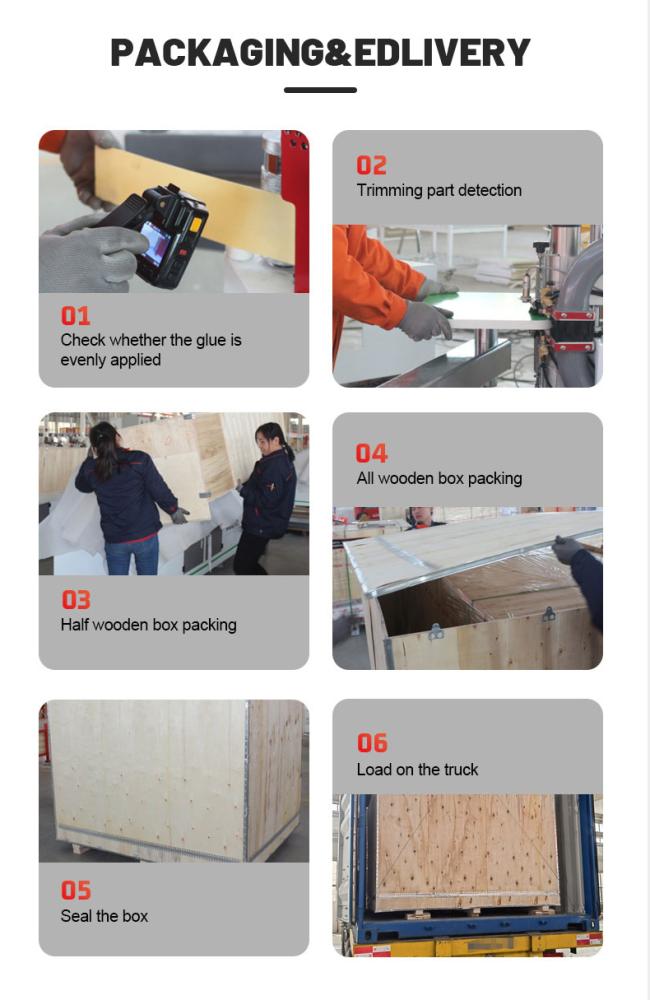 PACKAGING&EDLIVERY

01
Check whether the glue is evenly applied

02
Trimming part detection

03
Half wooden box packing

04
All wooden box packing

05
Seal the box

06
Load on the truck