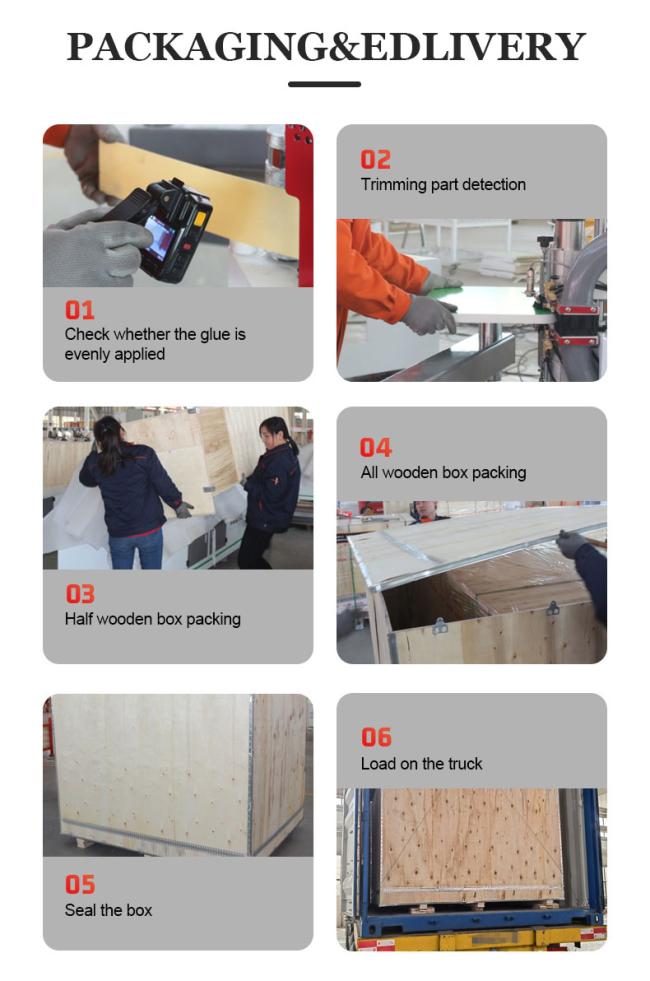 PACKAGING&EDLIVERY

01
Check whether the glue is evenly applied

02
Trimming part detection

03
Half wooden box packing

04
All wooden box packing

05
Seal the box

06
Load on the truck