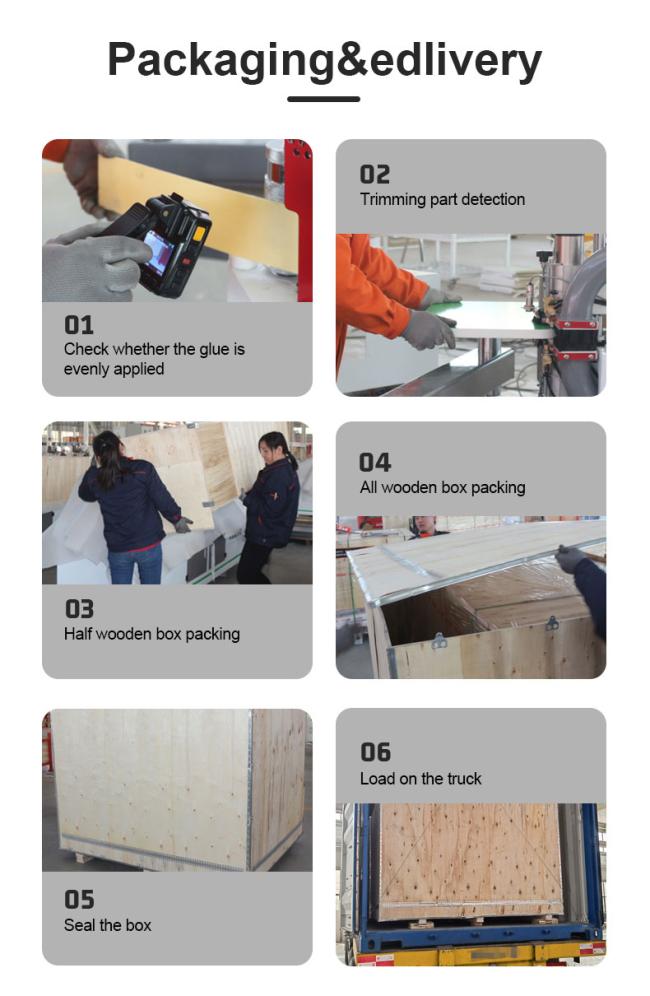 Packaging&edlivery

01
Check whether the glue is evenly applied

02
Trimming part detection

03
Half wooden box packing

04
All wooden box packing

05
Seal the box

06
Load on the truck