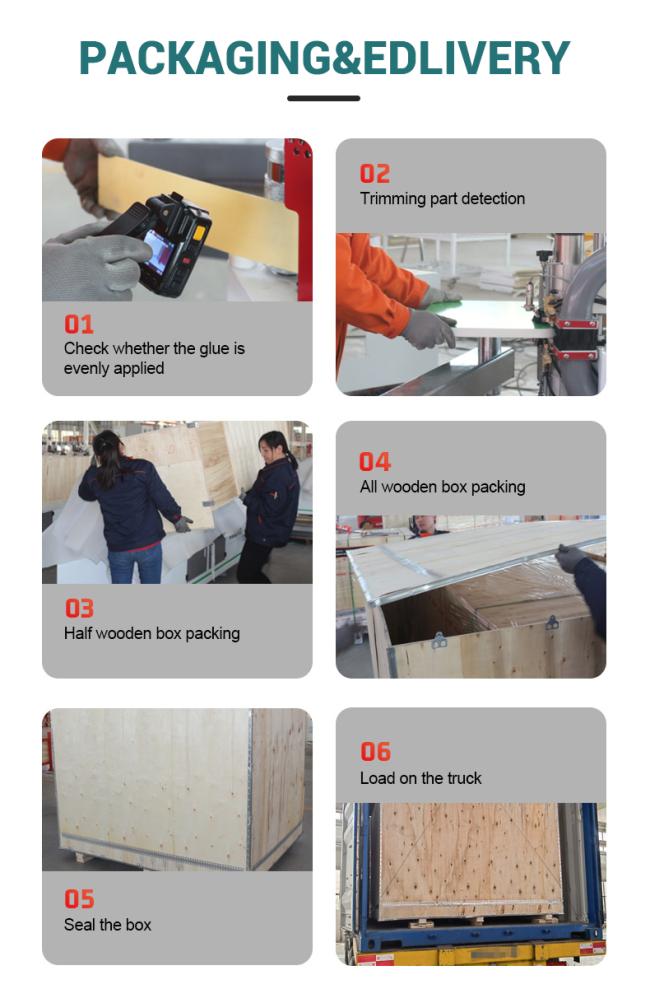 PACKAGING&EDLIVERY

01
Check whether the glue is evenly applied

02
Trimming part detection

03
Half wooden box packing

04
All wooden box packing

05
Seal the box

06
Load on the truck