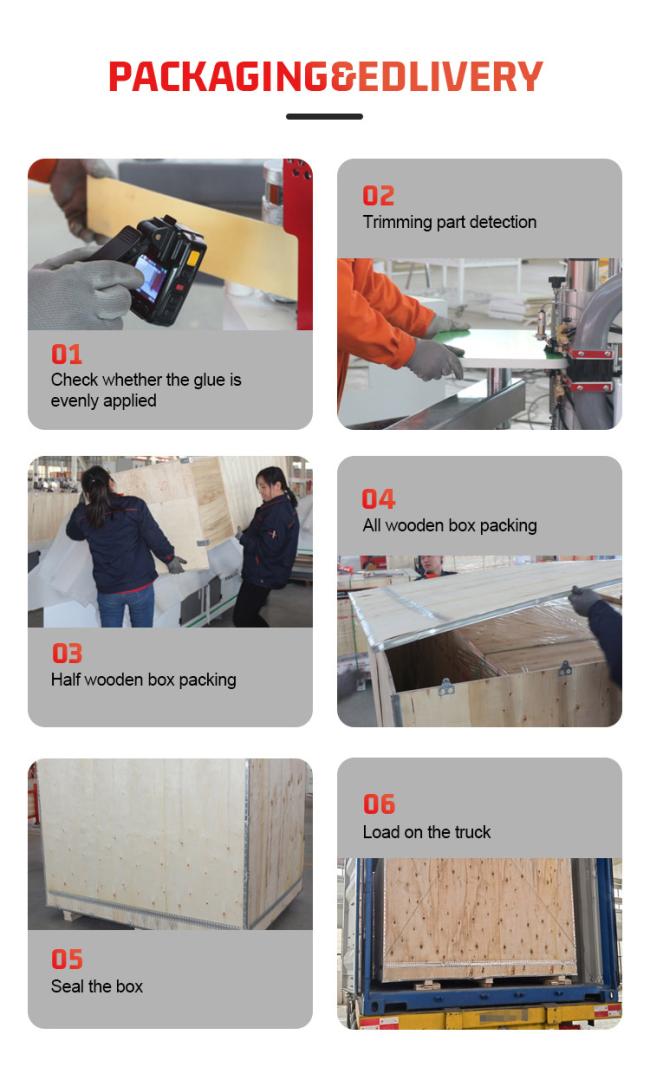 PACKAGING&EDLIVERY

01
Check whether the glue is evenly applied

02
Trimming part detection

03
Half wooden box packing

04
All wooden box packing

05
Seal the box

06
Load on the truck