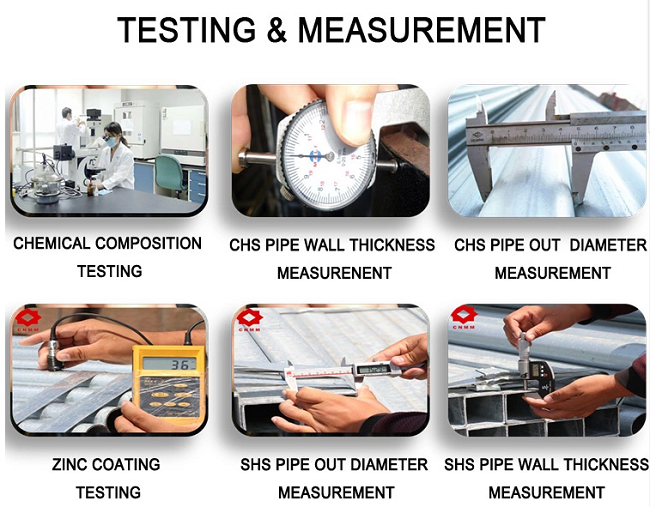 TESTING & MEASUREMENT

CHEMICAL COMPOSITION TESTING

CHS PIPE WALL THICKNESS MEASURENENT

CHS PIPE OUT DIAMETER MEASUREMENT

CNMM

36

ZINC COATING TESTING

CNMM

SHS PIPE OUT DIAMETER MEASUREMENT

CNMM

SHS PIPE WALL THICKNESS MEASUREMENT