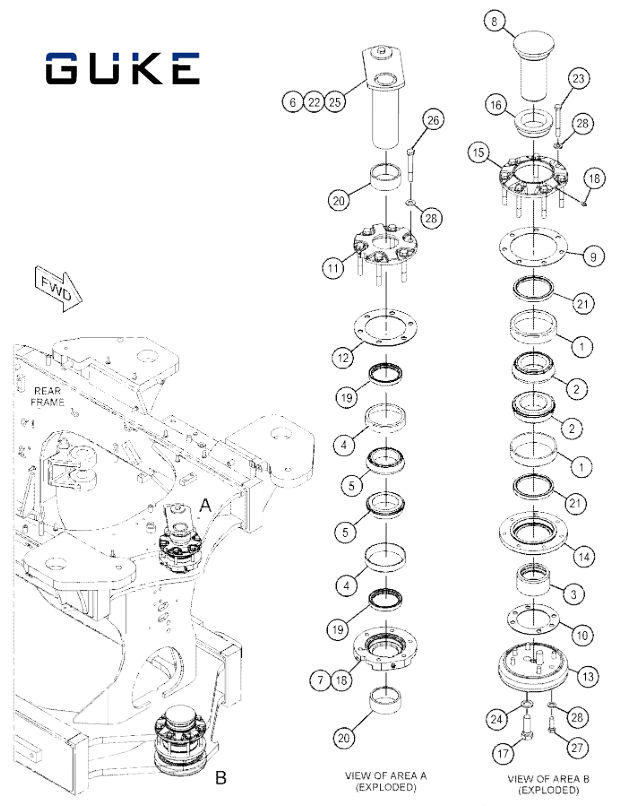 GUKE

FWD

REAR FRAME

A

B

6 22 25

26

20

28

11

12

19

4

5

5

4

19

7 18

20

VIEW OF AREA A
(EXPLODED)

8

23

16

28

15

18

9

21

1

2

2

1

21

14

3

10

13

24

28

17

27

VIEW OF AREA B
(EXPLODED)