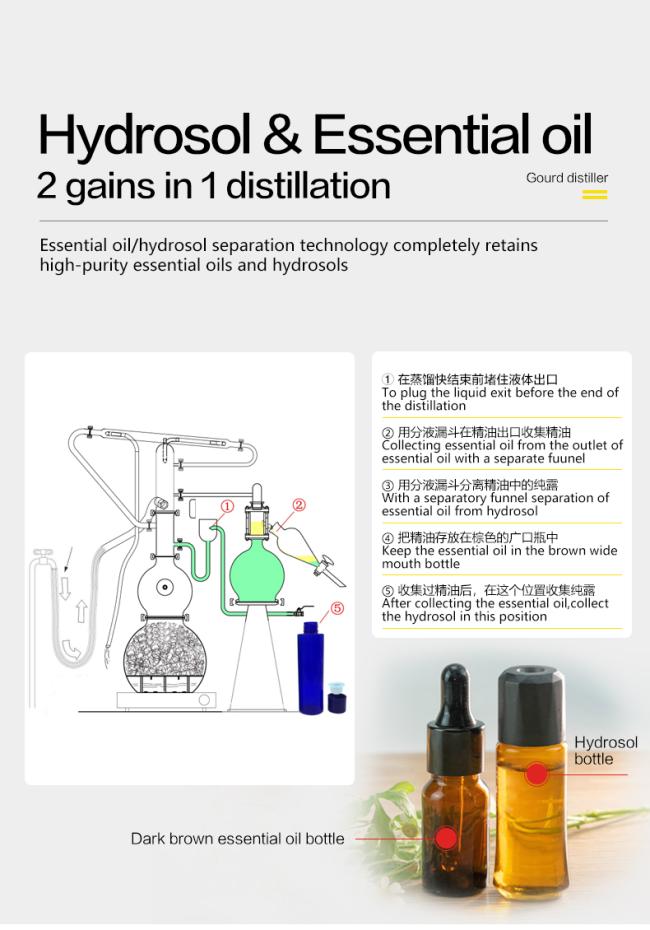 Hydrosol & Essential oil
2 gains in 1 distillation

Gourd distiller

Essential oil/hydrosol separation technology completely retains high-purity essential oils and hydrosols

①
②
⑤

① 在蒸馏快结束前堵住液体出口
To plug the liquid exit before the end of the distillation

② 用分液漏斗在精油出口收集精油
Collecting essential oil from the outlet of essential oil with a separate fuunel

③ 用分液漏斗分离精油中的纯露
With a separatory funnel separation of essential oil from hydrosol

④ 把精油存放在棕色的广口瓶中
Keep the essential oil in the brown wide mouth bottle

⑤ 收集过精油后，在这个位置收集纯露
After collecting the essential oil,collect the hydrosol in this position

Hydrosol bottle

Dark brown essential oil bottle