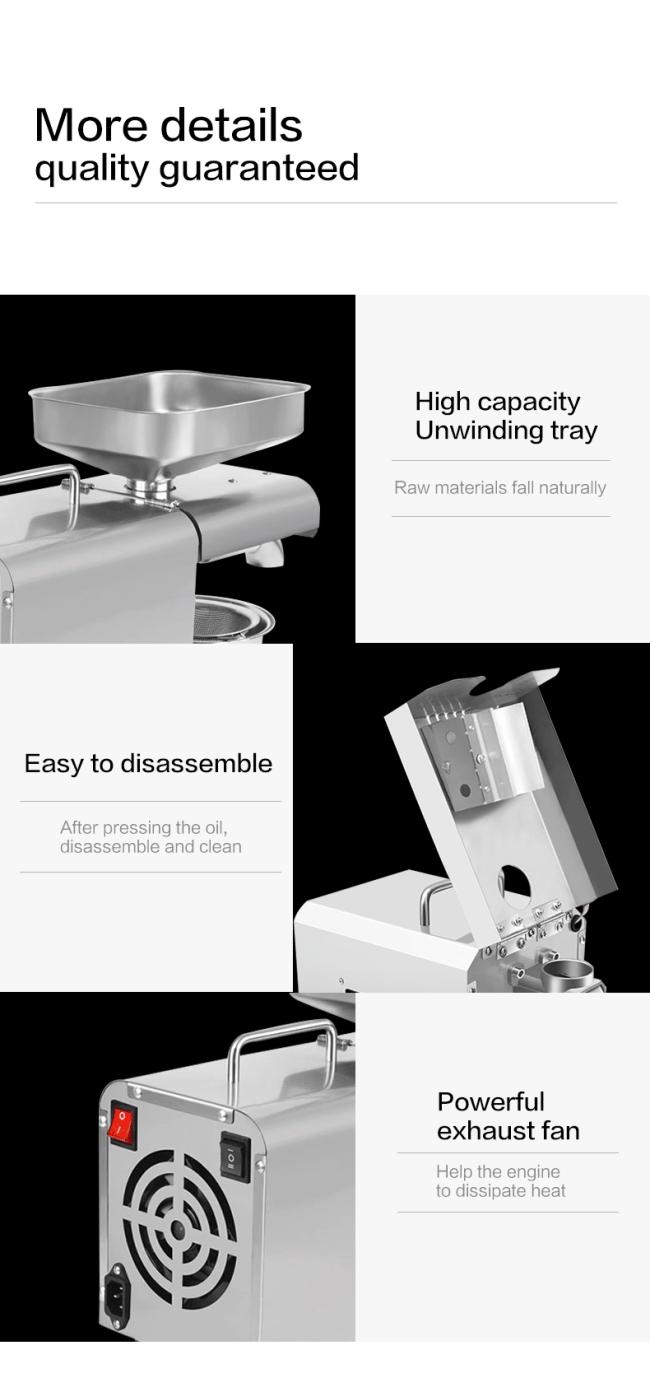 More details
quality guaranteed

High capacity
Unwinding tray

Raw materials fall naturally

Easy to disassemble

After pressing the oil,
disassemble and clean

Powerful
exhaust fan

Help the engine
to dissipate heat