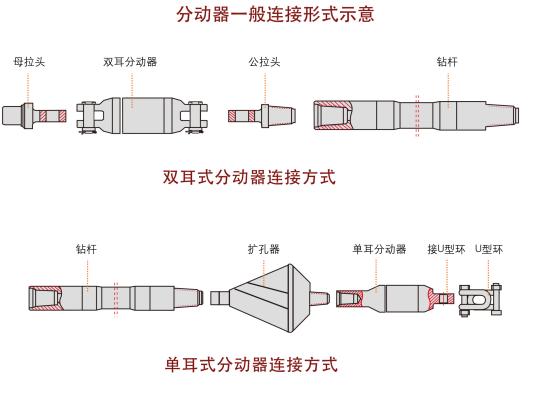 分动器一般连接形式示意

母拉头
双耳分动器
公拉头
钻杆

双耳式分动器连接方式

钻杆
扩孔器
单耳分动器
接U型环
U型环

单耳式分动器连接方式