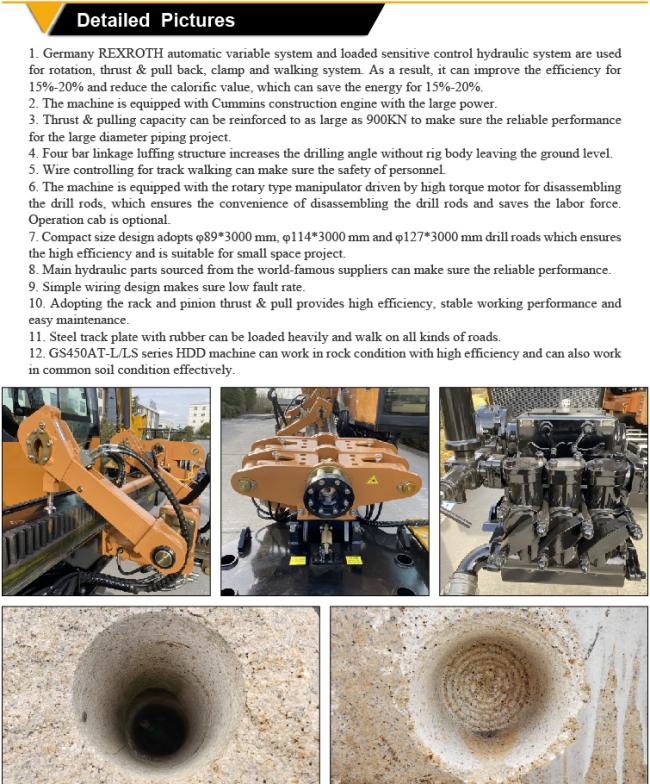 Detailed Pictures

1. Germany REXROTH automatic variable system and loaded sensitive control hydraulic system are used for rotation, thrust & pull back, clamp and walking system. As a result, it can improve the efficiency for 15%-20% and reduce the calorific value, which can save the energy for 15%-20%.
2. The machine is equipped with Cummins construction engine with the large power.
3. Thrust & pulling capacity can be reinforced to as large as 900KN to make sure the reliable performance for the large diameter piping project.
4. Four bar linkage luffing structure increases the drilling angle without rig body leaving the ground level.
5. Wire controlling for track walking can make sure the safety of personnel.
6. The machine is equipped with the rotary type manipulator driven by high torque motor for disassembling the drill rods, which ensures the convenience of disassembling the drill rods and saves the labor force. Operation cab is optional.
7. Compact size design adopts φ89*3000 mm, φ114*3000 mm and φ127*3000 mm drill roads which ensures the high efficiency and is suitable for small space project.
8. Main hydraulic parts sourced from the world-famous suppliers can make sure the reliable performance.
9. Simple wiring design makes sure low fault rate.
10. Adopting the rack and pinion thrust & pull provides high efficiency, stable working performance and easy maintenance.
11. Steel track plate with rubber can be loaded heavily and walk on all kinds of roads.
12. GS450AT-L/LS series HDD machine can work in rock condition with high efficiency and can also work in common soil condition effectively.