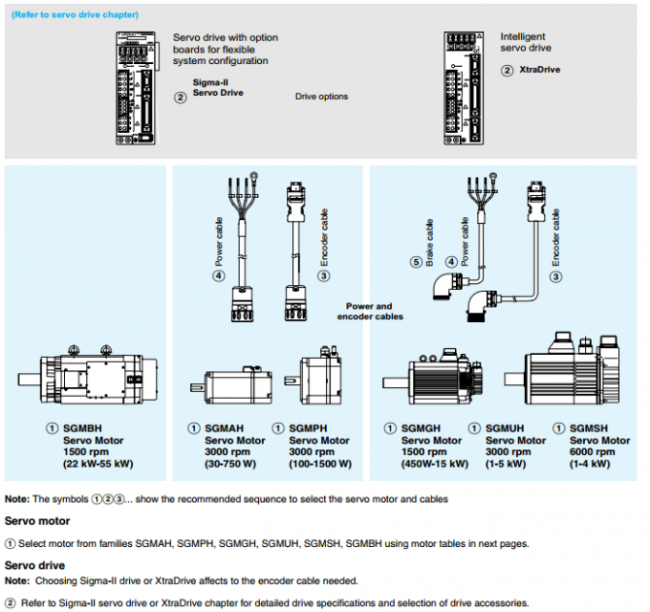 (Refer to servo drive chapter)

Servo drive with option boards for flexible system configuration

② Sigma-II Servo Drive

Drive options

Intelligent servo drive

② XtraDrive

④ Power cable

③ Encoder cable

Power and encoder cables

⑤ Brake cable

④ Power cable

③ Encoder cable

① SGMBH Servo Motor 1500 rpm (22 kW-55 kW)

① SGMAH Servo Motor 3000 rpm (30-750 W)

① SGMPH Servo Motor 3000 rpm (100-1500 W)

① SGMGH Servo Motor 1500 rpm (450W-15 kW)

① SGMUH Servo Motor 3000 rpm (1-5 kW)

① SGMSH Servo Motor 6000 rpm (1-4 kW)

Note: The symbols ①②③... show the recommended sequence to select the servo motor and cables

Servo motor

① Select motor from families SGMAH, SGMPH, SGMGH, SGMUH, SGMSH, SGMBH using motor tables in next pages.

Servo drive

Note: Choosing Sigma-II drive or XtraDrive affects to the encoder cable needed.

② Refer to Sigma-II servo drive or XtraDrive chapter for detailed drive specifications and selection of drive accessories.