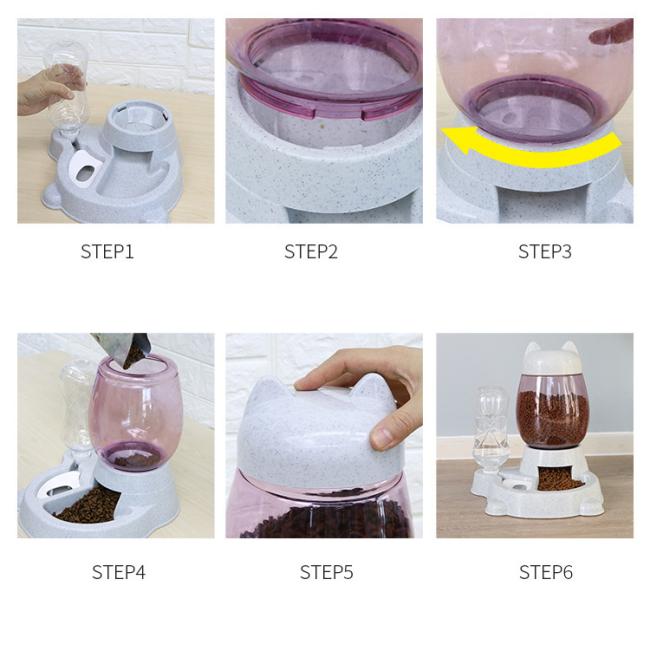 STEP1

STEP2

STEP3

STEP4

STEP5

STEP6