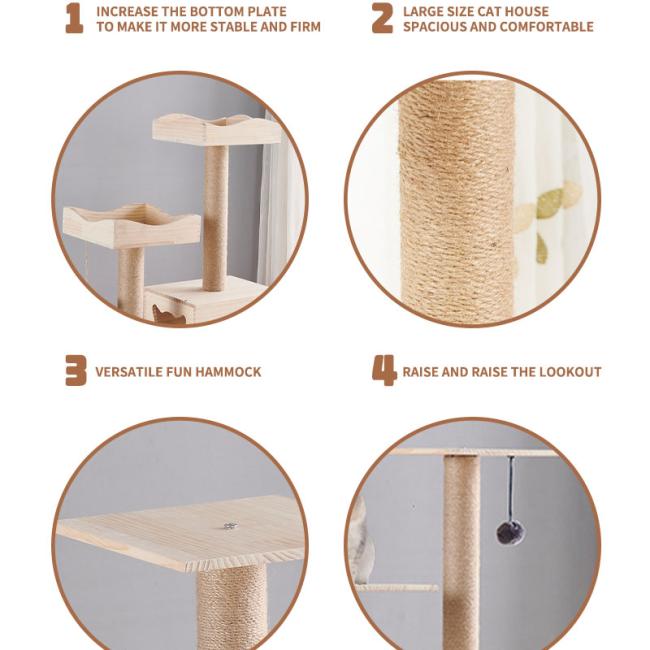 1 INCREASE THE BOTTOM PLATE TO MAKE IT MORE STABLE AND FIRM

2 LARGE SIZE CAT HOUSE SPACIOUS AND COMFORTABLE

3 VERSATILE FUN HAMMOCK

4 RAISE AND RAISE THE LOOKOUT