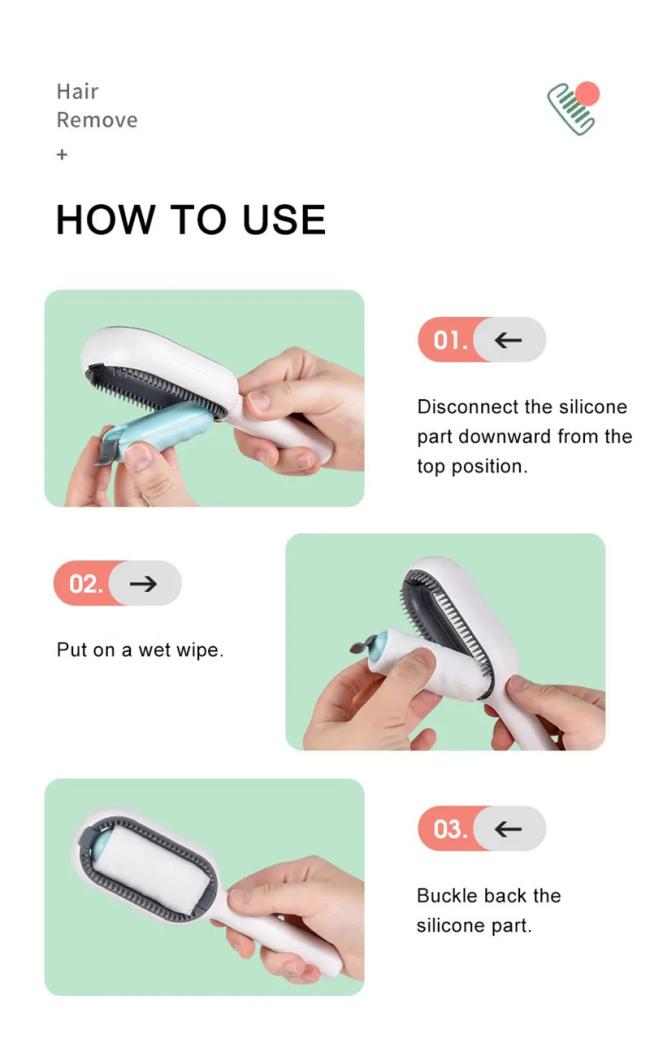 Hair
Remove
+

HOW TO USE

01. ←

Disconnect the silicone part downward from the top position.

02. →

Put on a wet wipe.

03. ←

Buckle back the silicone part.